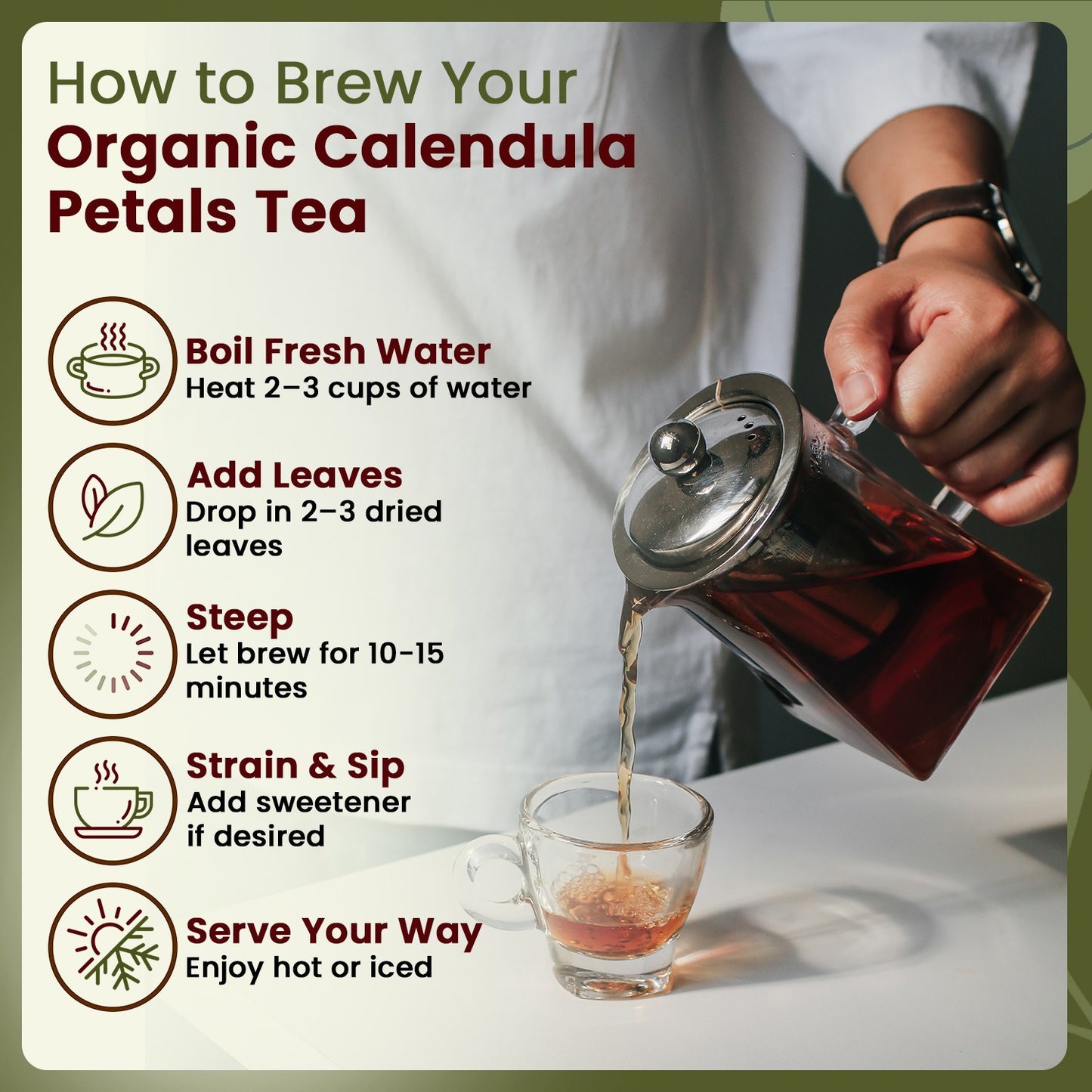 How to Brew Your
Organic Calendula Petals Tea

Boil Fresh Water
Heat 2–3 cups of water

Add Leaves
Drop in 2–3 dried leaves

Steep
Let brew for 10-15 minutes

Strain & Sip
Add sweetener if desired

Serve Your Way
Enjoy hot or iced