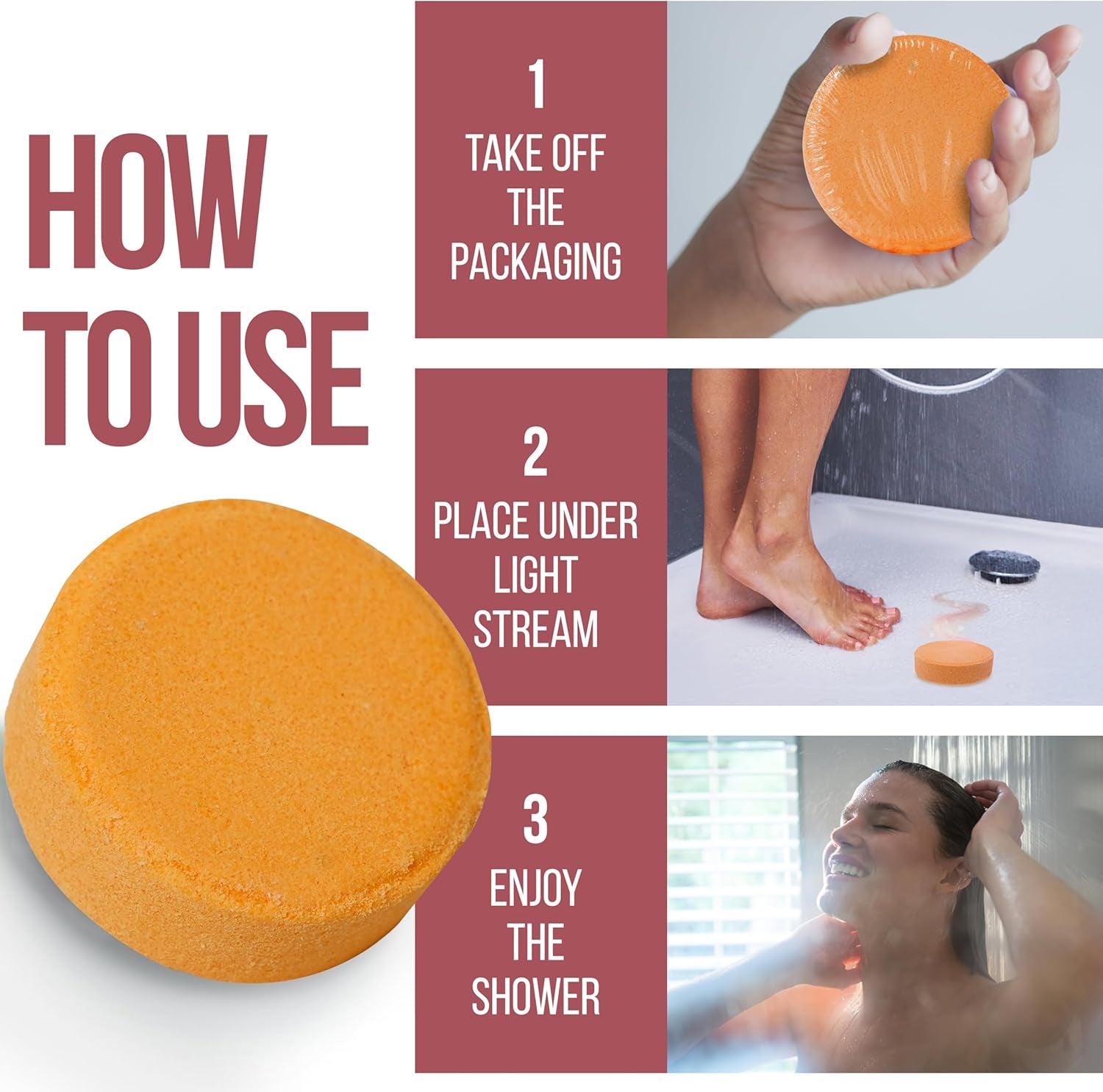 HOW TO USE

1
TAKE OFF THE PACKAGING

2
PLACE UNDER LIGHT STREAM

3
ENJOY THE SHOWER