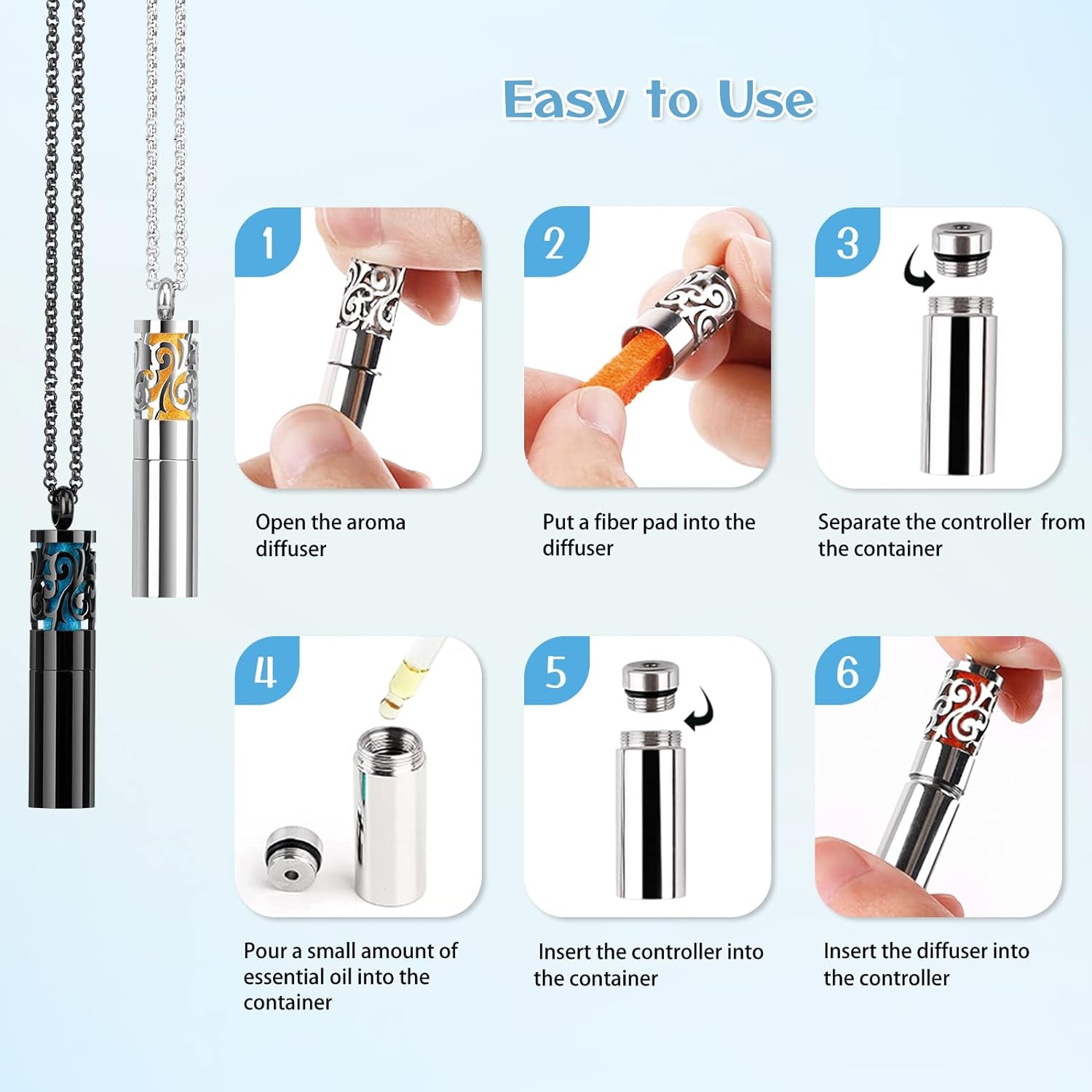 Easy to Use

1

Open the aroma diffuser

2

Put a fiber pad into the diffuser

3

Separate the controller from the container

4

Pour a small amount of essential oil into the container

5

Insert the controller into the container

6

Insert the diffuser into the controller