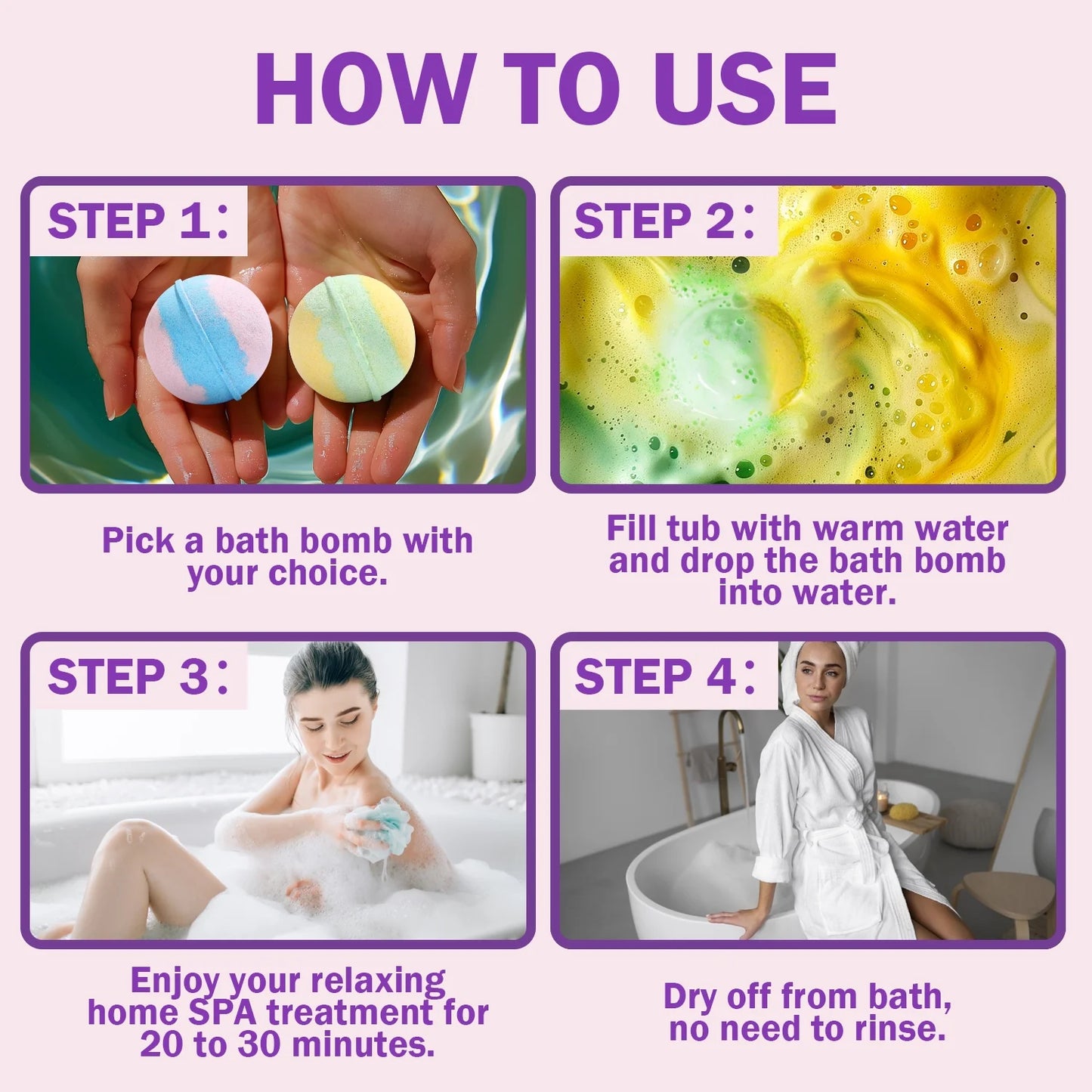 HOW TO USE

STEP 1:

Pick a bath bomb with your choice.

STEP 2:

Fill tub with warm water and drop the bath bomb into water.

STEP 3:

Enjoy your relaxing home SPA treatment for 20 to 30 minutes.

STEP 4:

Dry off from bath, no need to rinse.