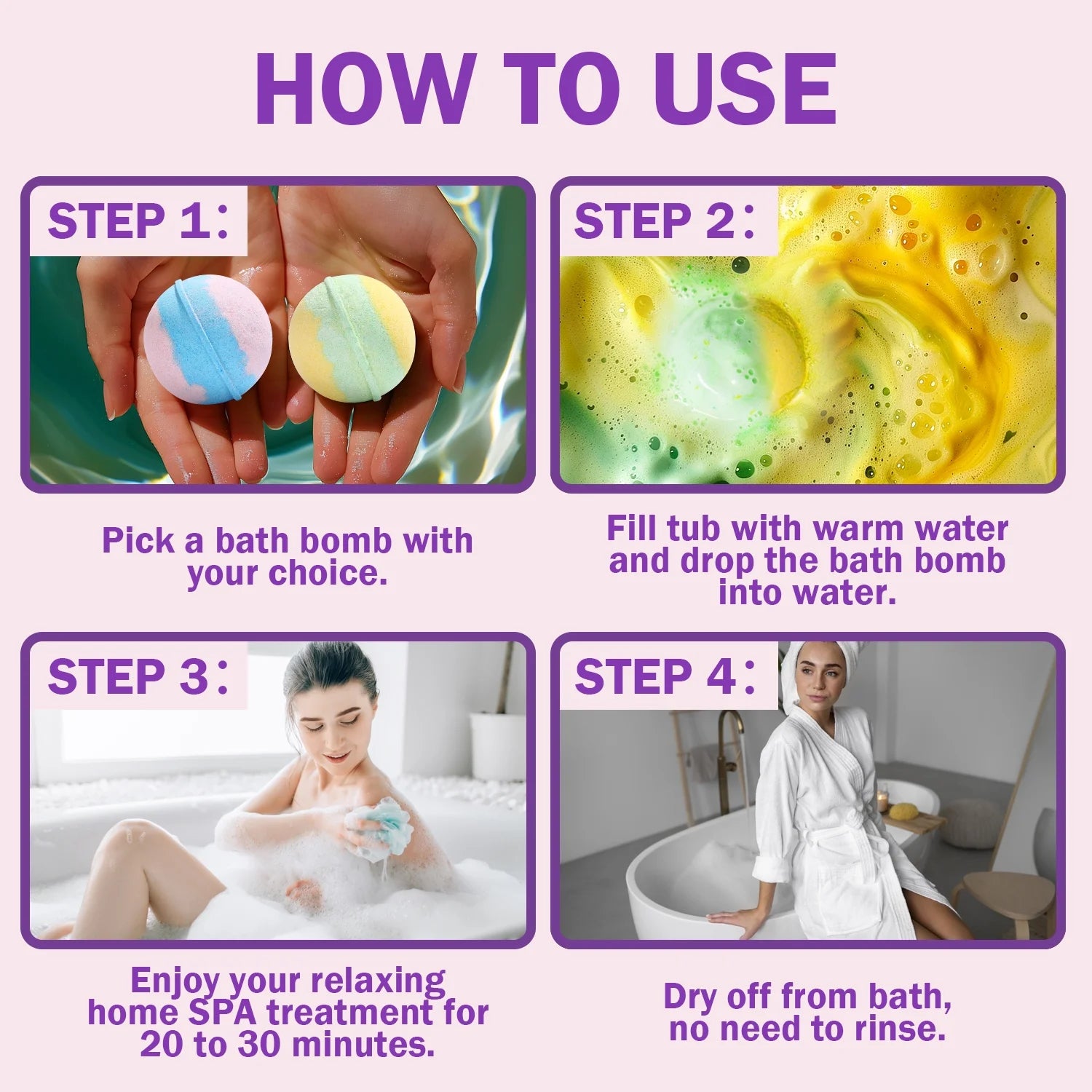 HOW TO USE

STEP 1：

Pick a bath bomb with your choice.

STEP 2：

Fill tub with warm water and drop the bath bomb into water.

STEP 3：

Enjoy your relaxing home SPA treatment for 20 to 30 minutes.

STEP 4：

Dry off from bath, no need to rinse.