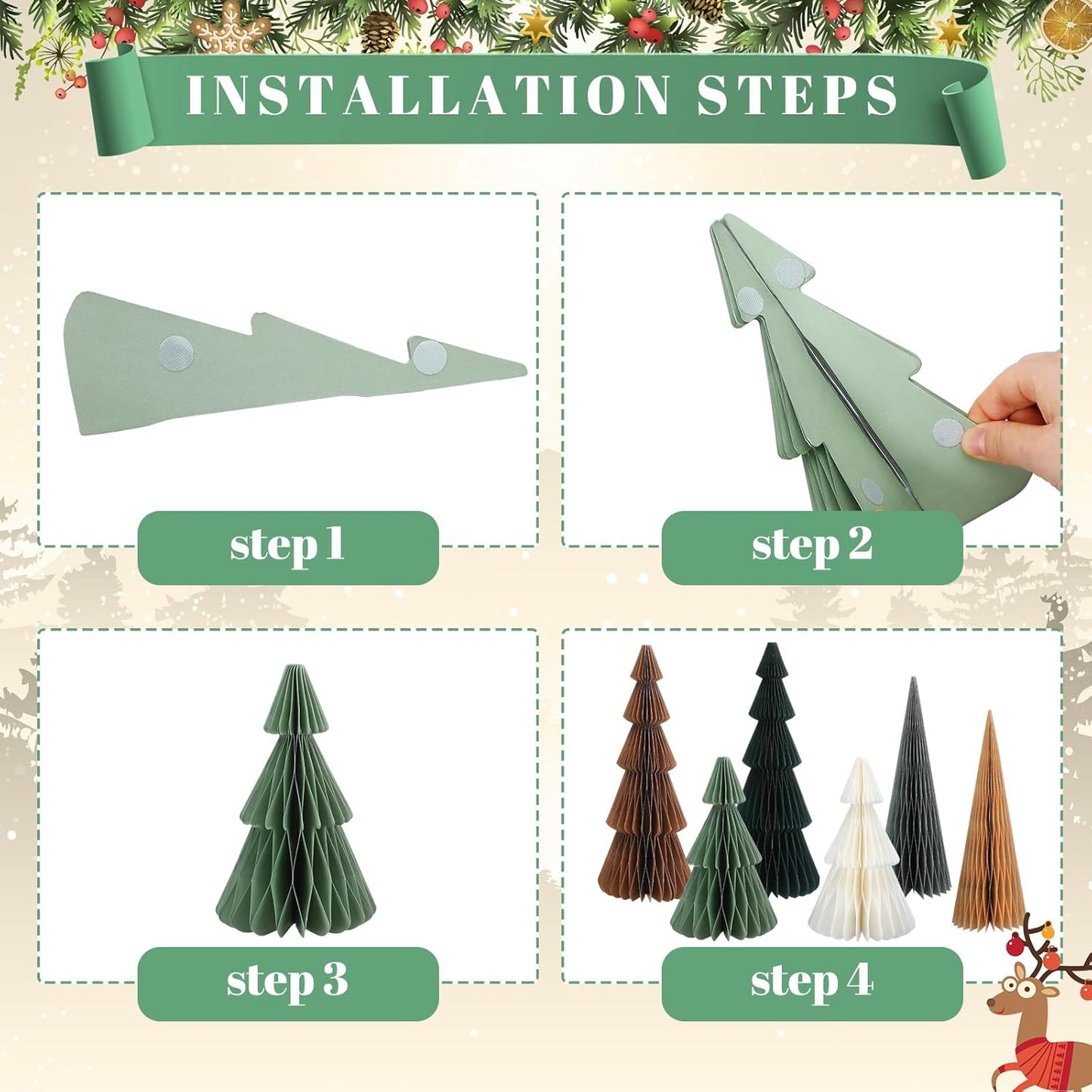 INSTALLATION STEPS

step 1

step 2

step 3

step 4